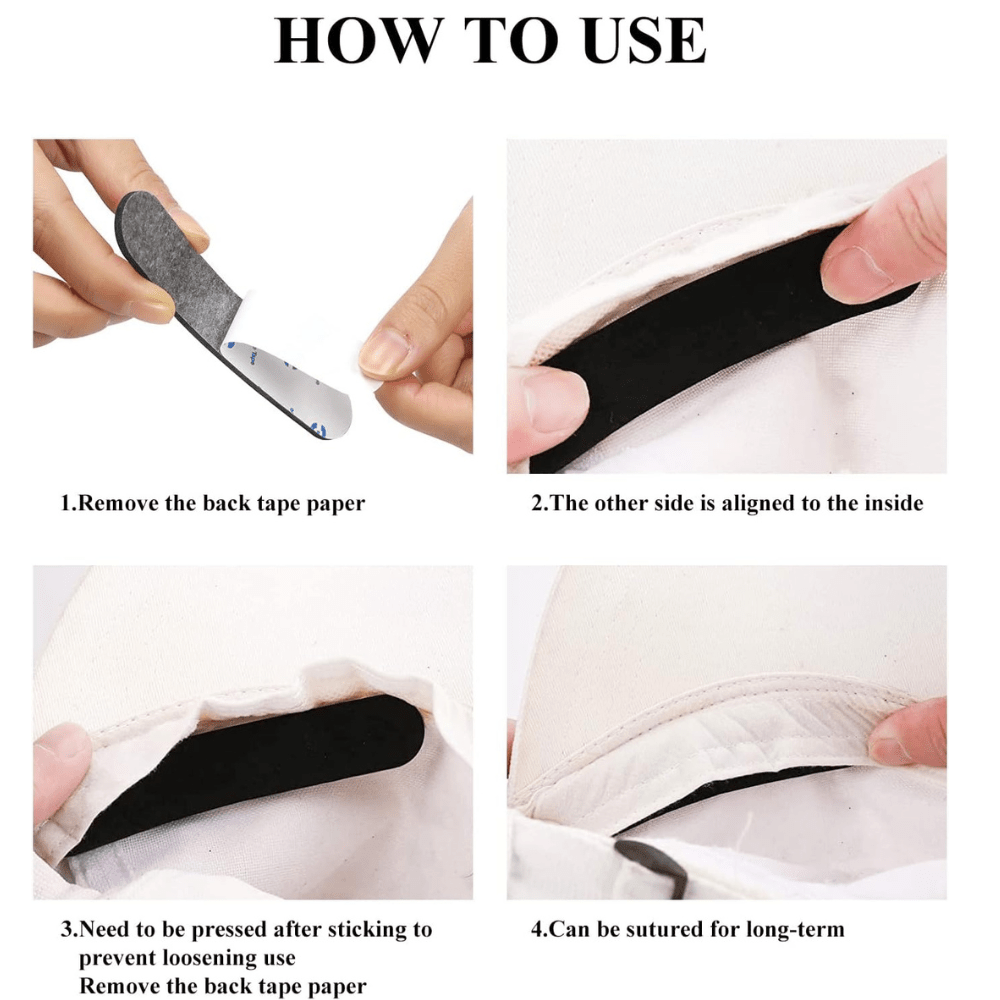 HOW TO USE

1.Remove the back tape paper

2.The other side is aligned to the inside

3.Need to be pressed after sticking to prevent loosening use
Remove the back tape paper

4.Can be sutured for long-term